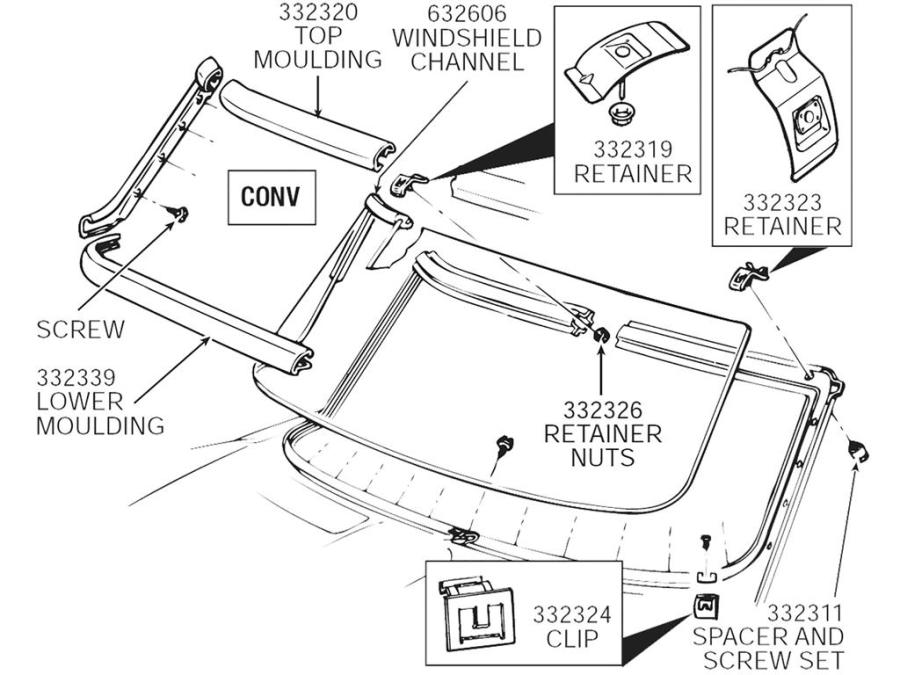 332320
TOP
MOULDING

632606
WINDSHIELD
CHANNEL

332319
RETAINER

332323
RETAINER

CONV

SCREW

332339
LOWER
MOULDING

332326
RETAINER
NUTS

332324
CLIP

332311
SPACER AND
SCREW SET