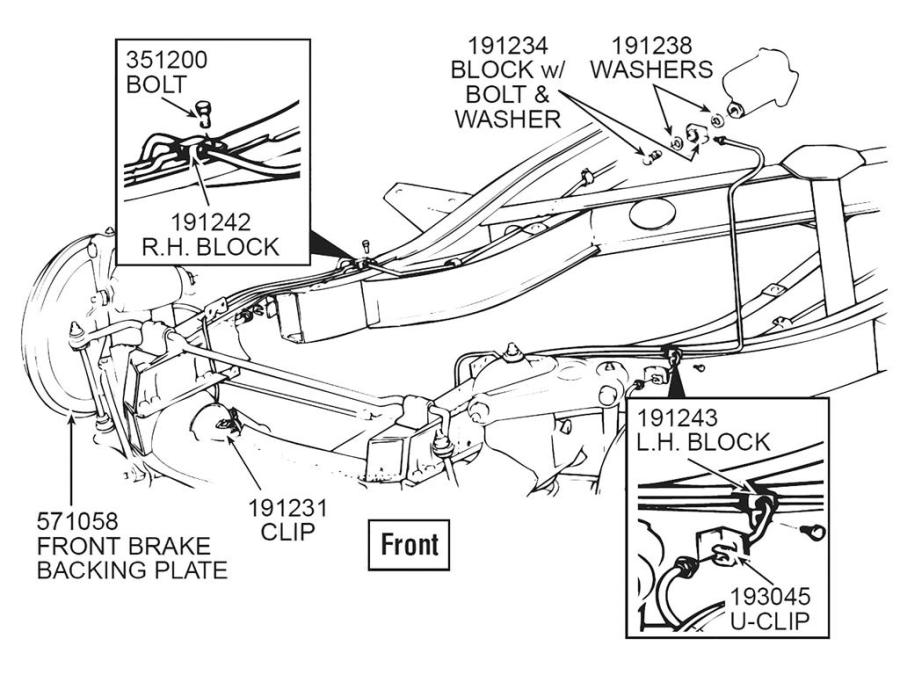 351200
BOLT

191242
R.H. BLOCK

191234
BLOCK w/
BOLT &
WASHER

191238
WASHERS

571058
FRONT BRAKE
BACKING PLATE

191231
CLIP

Front

191243
L.H. BLOCK

193045
U-CLIP