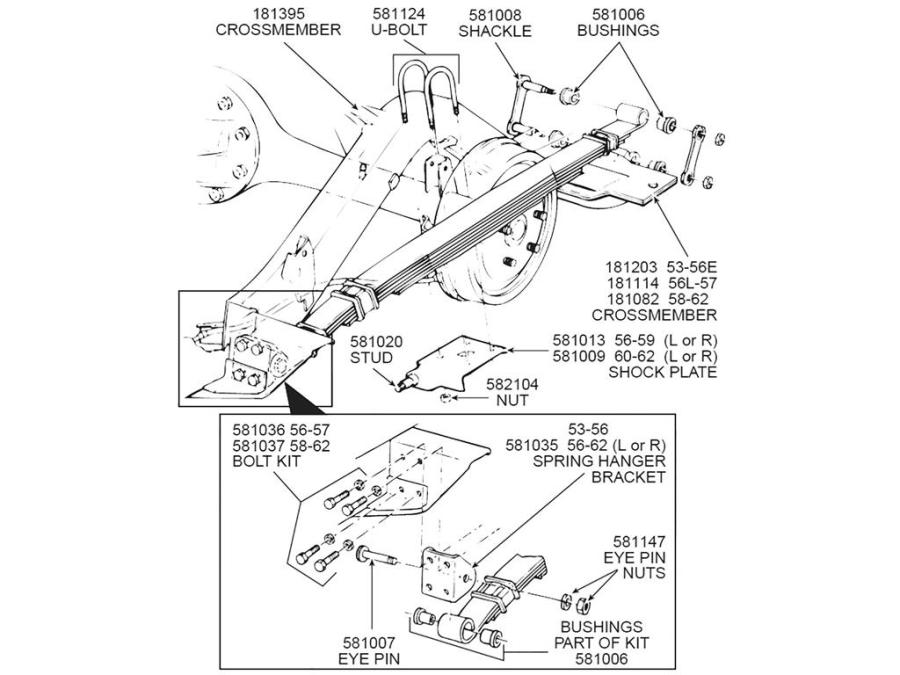 181395
CROSSMEMBER

581124
U-BOLT

581008
SHACKLE

581006
BUSHINGS

181203 53-56E
181114 56L-57
181082 58-62
CROSSMEMBER

581020
STUD

581013 56-59 (L or R)
581009 60-62 (L or R)
SHOCK PLATE

582104
NUT

581036 56-57
581037 58-62
BOLT KIT

53-56
581035 56-62 (L or R)
SPRING HANGER
BRACKET

581147
EYE PIN
NUTS

581007
EYE PIN

BUSHINGS
PART OF KIT
581006