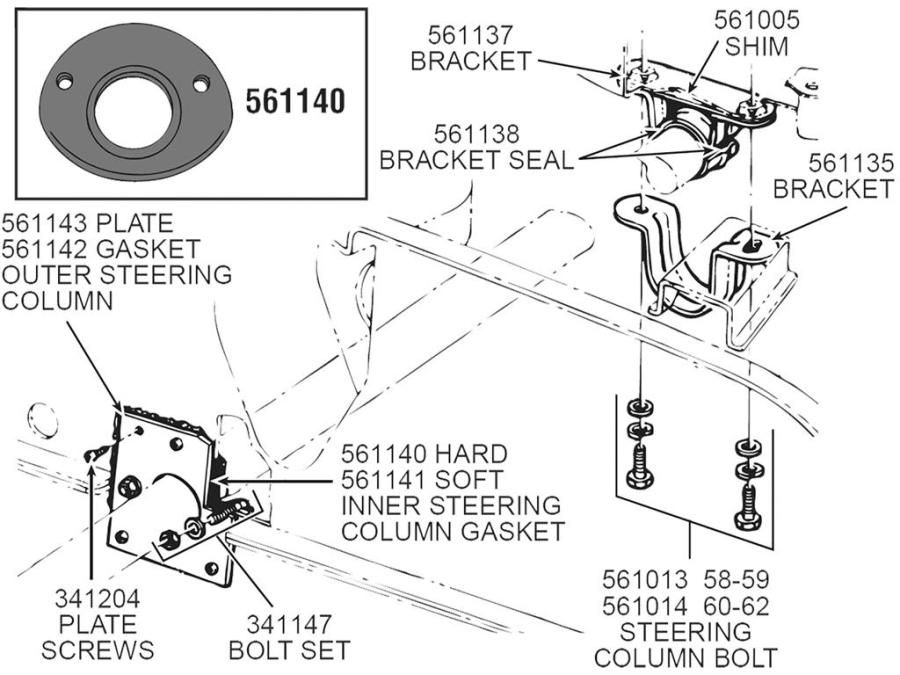 561140

561137
BRACKET

561005
SHIM

561138
BRACKET SEAL

561135
BRACKET

561143 PLATE
561142 GASKET
OUTER STEERING
COLUMN

561140 HARD
561141 SOFT
INNER STEERING
COLUMN GASKET

341204
PLATE
SCREWS

341147
BOLT SET

561013 58-59
561014 60-62
STEERING
COLUMN BOLT