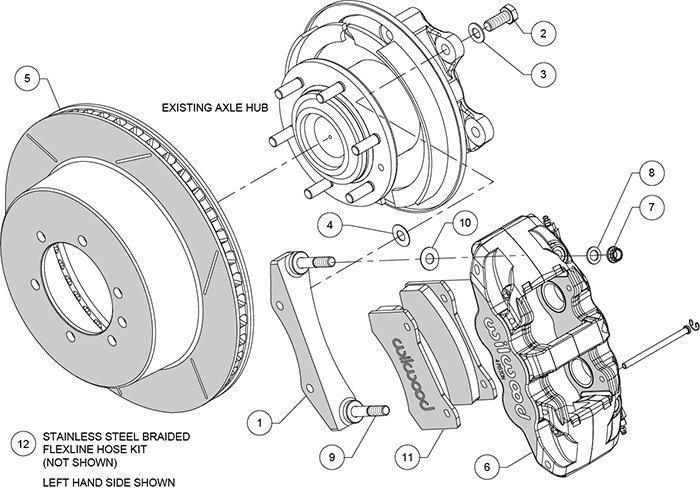 5

EXISTING AXLE HUB

2

3

8

7

4

10

wilwood

wilwood

1

9

11

6

12 STAINLESS STEEL BRAIDED FLEXLINE HOSE KIT (NOT SHOWN)

LEFT HAND SIDE SHOWN